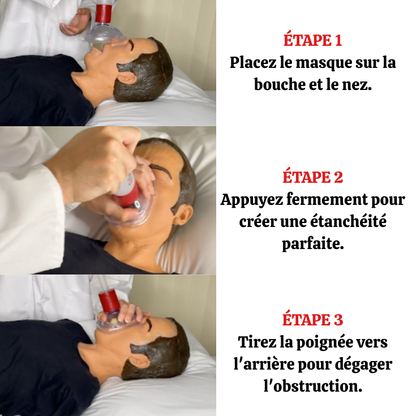 ÉTAPE 1
Placez le masque sur la bouche et le nez.

ÉTAPE 2
Appuyez fermement pour créer une étanchéité parfaite.

ÉTAPE 3
Tirez la poignée vers l'arrière pour dégager l'obstruction.