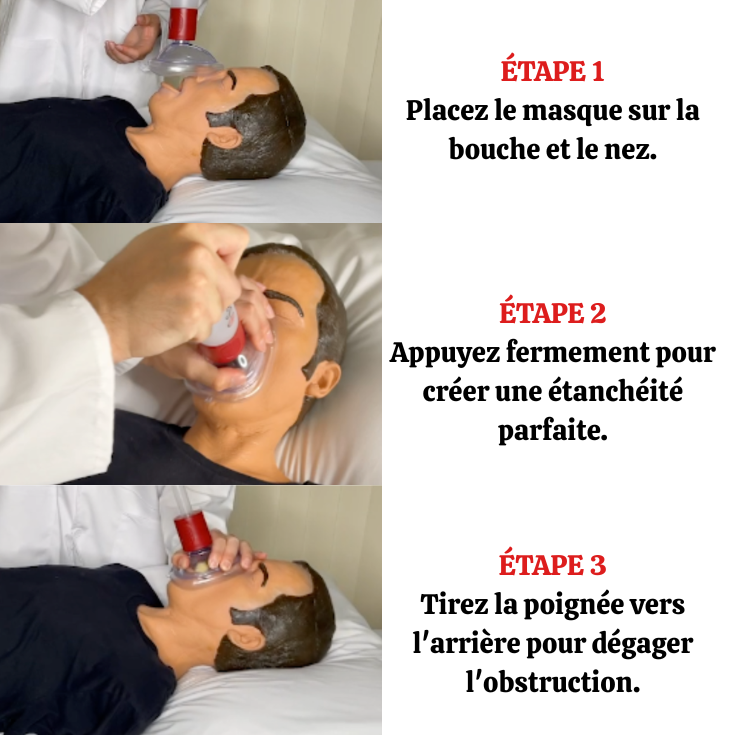 ÉTAPE 1
Placez le masque sur la bouche et le nez.

ÉTAPE 2
Appuyez fermement pour créer une étanchéité parfaite.

ÉTAPE 3
Tirez la poignée vers l'arrière pour dégager l'obstruction.